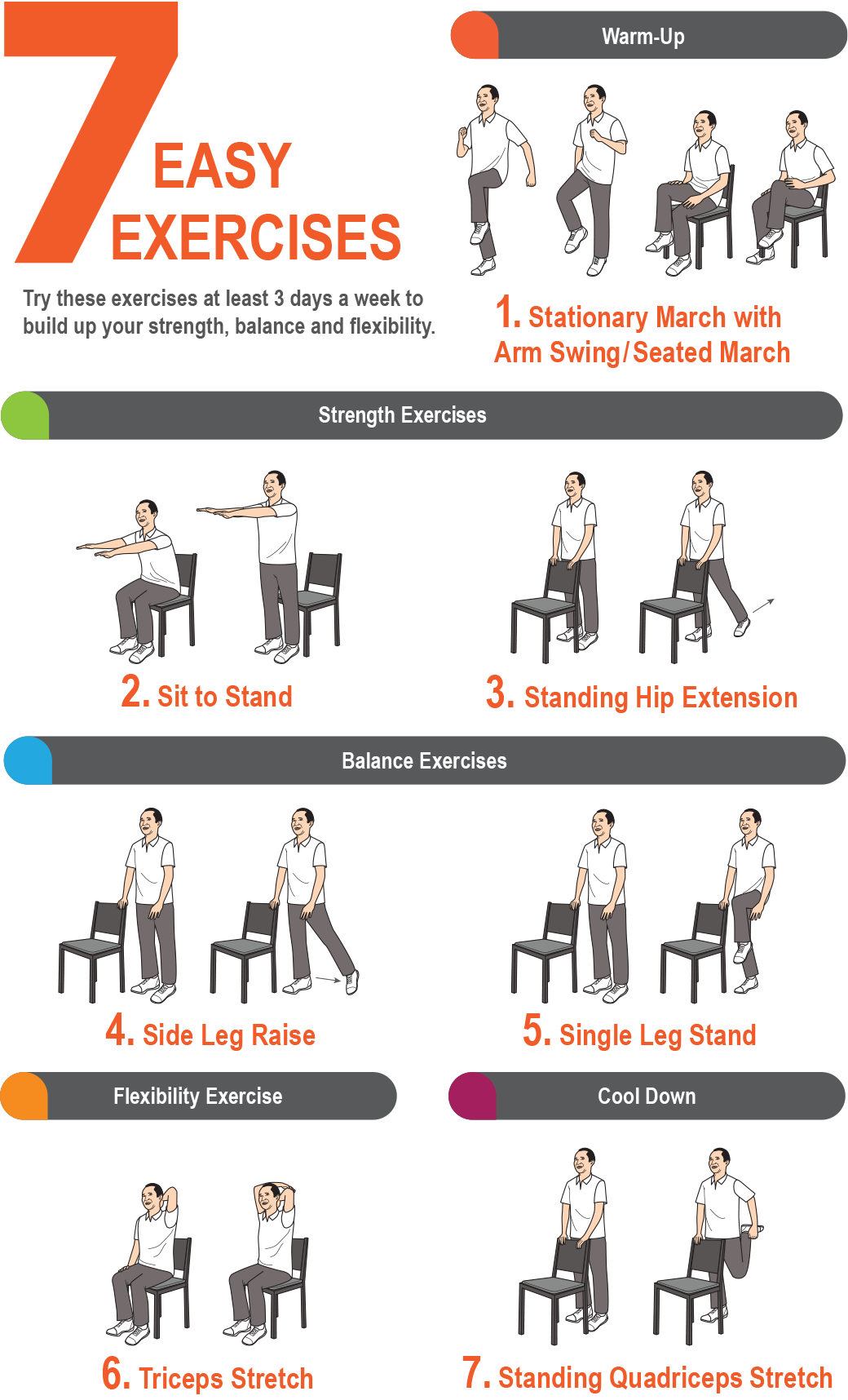 7 EASY EXERCISES

Try these exercises at least 3 days a week to build up your strength, balance and flexibility.

Warm-Up

1. Stationary March with Arm Swing/Seated March

Strength Exercises

2. Sit to Stand

3. Standing Hip Extension

Balance Exercises

4. Side Leg Raise

5. Single Leg Stand

Flexibility Exercise

6. Triceps Stretch

Cool Down

7. Standing Quadriceps Stretch