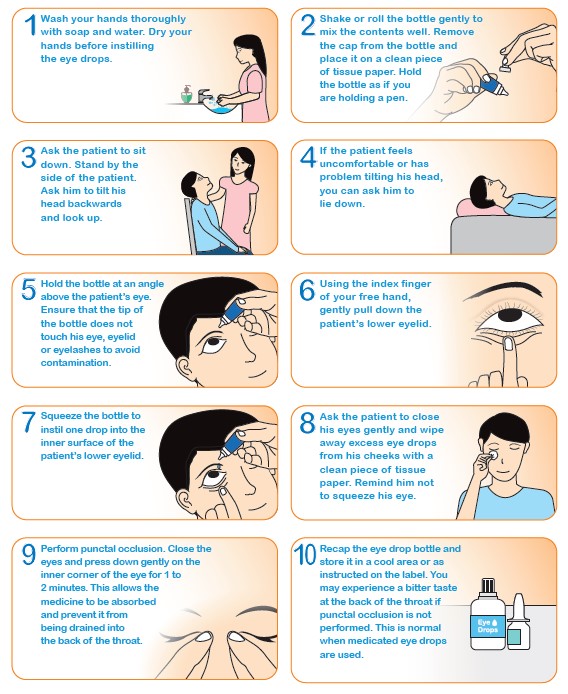 1 Wash your hands thoroughly with soap and water. Dry your hands before instilling the eye drops.

2 Shake or roll the bottle gently to mix the contents well. Remove the cap from the bottle and place it on a clean piece of tissue paper. Hold the bottle as if you are holding a pen.

3 Ask the patient to sit down. Stand by the side of the patient. Ask him to tilt his head backwards and look up.

4 If the patient feels uncomfortable or has problem tilting his head, you can ask him to lie down.

5 Hold the bottle at an angle above the patient's eye. Ensure that the tip of the bottle does not touch his eye, eyelid or eyelashes to avoid contamination.

6 Using the index finger of your free hand, gently pull down the patient's lower eyelid.

7 Squeeze the bottle to instil one drop into the inner surface of the patient's lower eyelid.

8 Ask the patient to close his eyes gently and wipe away excess eye drops from his cheeks with a clean piece of tissue paper. Remind him not to squeeze his eye.

9 Perform punctal occlusion. Close the eyes and press down gently on the inner corner of the eye for 1 to 2 minutes. This allows the medicine to be absorbed and prevent it from being drained into the back of the throat.

10 Recap the eye drop bottle and store it in a cool area or as instructed on the label. You may experience a bitter taste at the back of the throat if punctal occlusion is not performed. This is normal when medicated eye drops are used.

Eye Drops