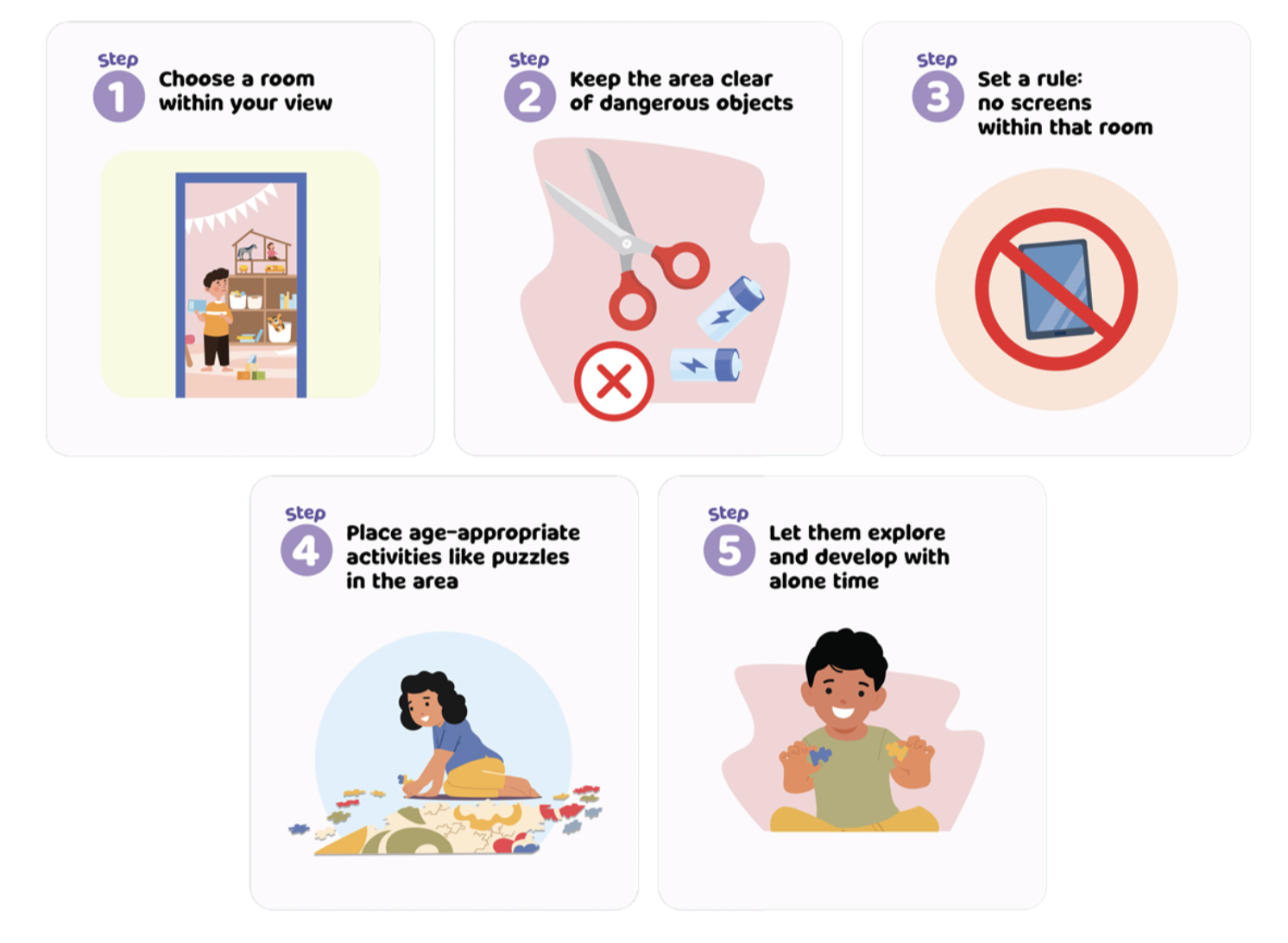 Step 1 Choose a room within your view

Step 2 Keep the area clear of dangerous objects

Step 3 Set a rule: no screens within that room

Step 4 Place age-appropriate activities like puzzles in the area

Step 5 Let them explore and develop with alone time