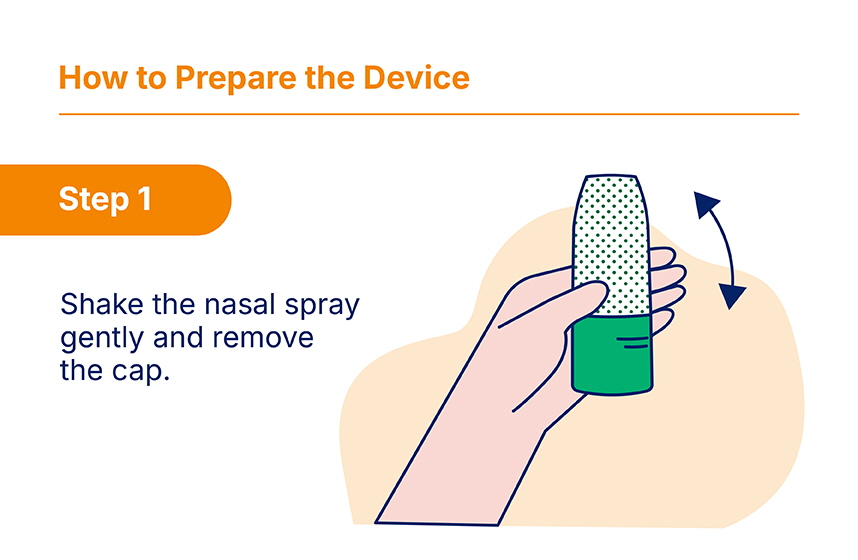 How to Prepare the Device

Step 1

Shake the nasal spray gently and remove the cap.